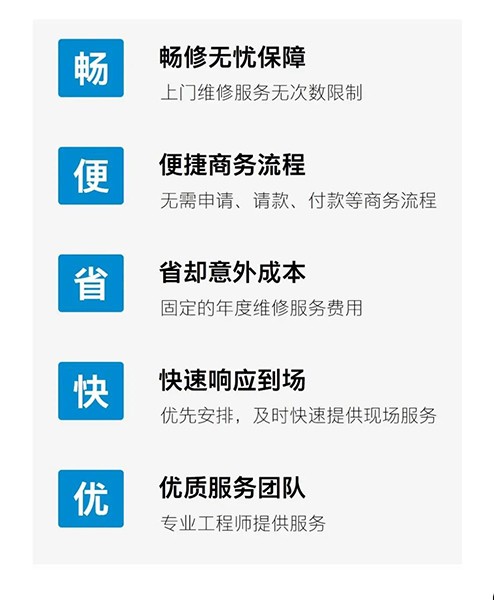 畅

畅修无忧保障

上门维修服务无次数限制

便

便捷商务流程

无需申请、请款、付款等商务流程

省

省却意外成本

固定的年度维修服务费用

快

快速响应到场

优先安排，及时快速提供现场服务

优

优质服务团队

专业工程师提供服务